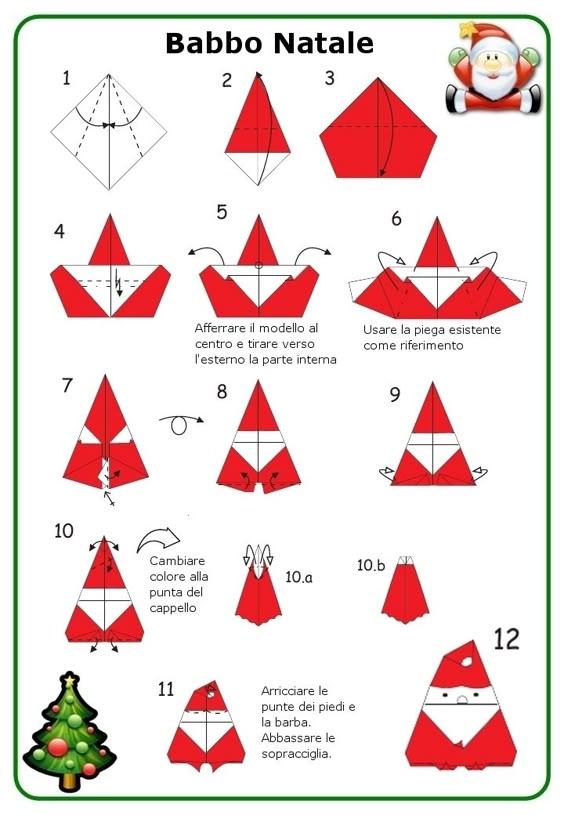 Babbo Natale

1

2

3

4

5

Afferrare il modello al centro e tirare verso l'esterno la parte interna

6

Usare la piega esistente come riferimento

7

8

9

10

Cambiare colore alla punta del cappello

10.a

10.b

11

Arricciare le punte dei piedi e la barba. Abbassare le sopracciglia.

12