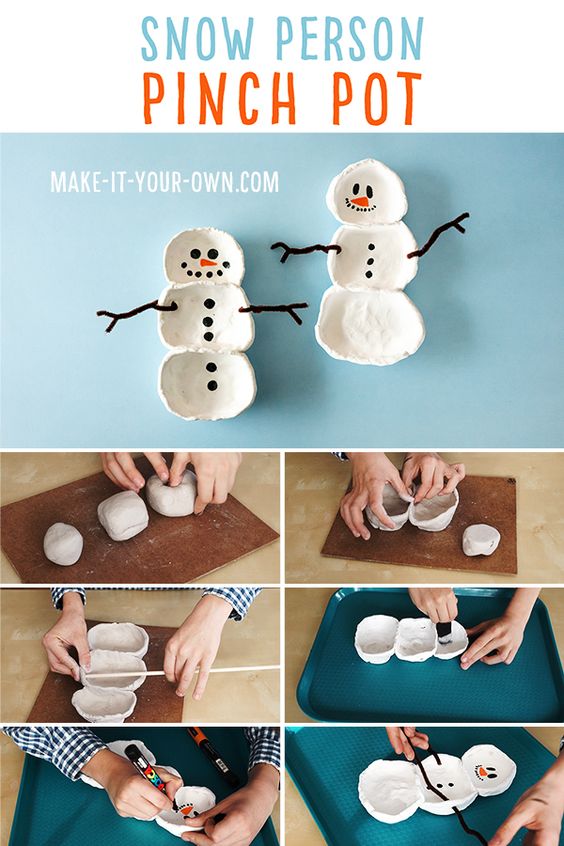 SNOW PERSON
PINCH POT

MAKE-IT-YOUR-OWN.COM