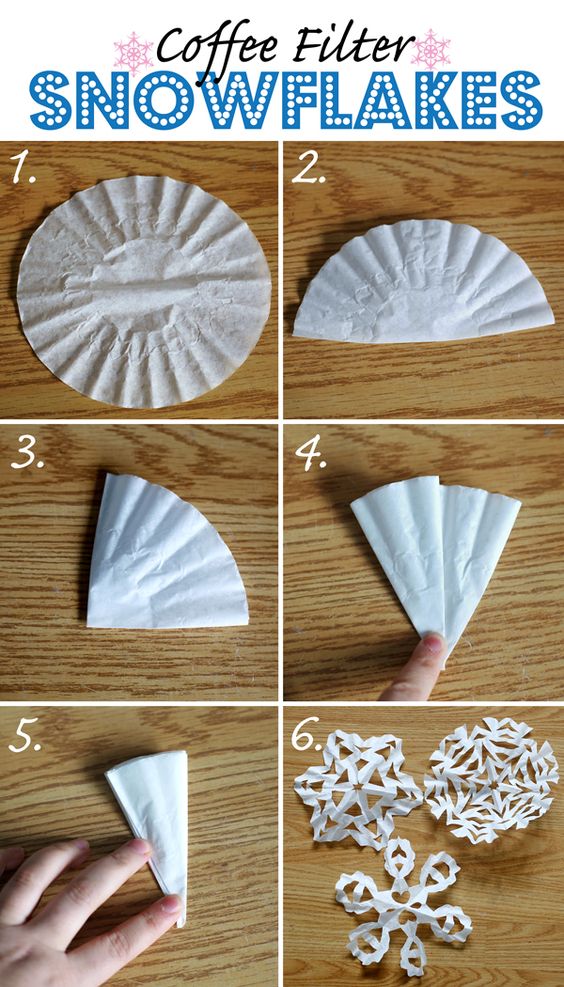 Coffee Filter
SNOWFLAKES

1.

2.

3.

4.

5.

6.