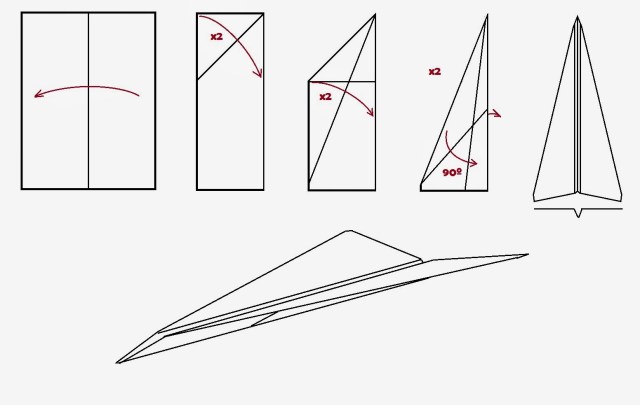 x2

x2

x2

90º