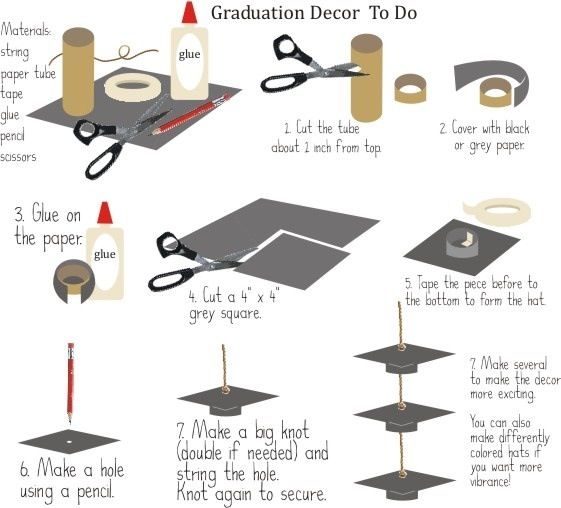 Graduation Decor To Do

Materials:
string
paper tube
tape
glue
pencil
scissors

glue

1. Cut the tube about 1 inch from top.

2. Cover with black or grey paper.

3. Glue on the paper.

glue

4. Cut a 4" x 4" grey square.

5. Tape the piece before to the bottom to form the hat.

6. Make a hole using a pencil.

7. Make a big knot (double if needed) and string the hole. Knot again to secure.

7. Make several to make the decor more exciting.

You can also make differently colored hats if you want more vibrance!